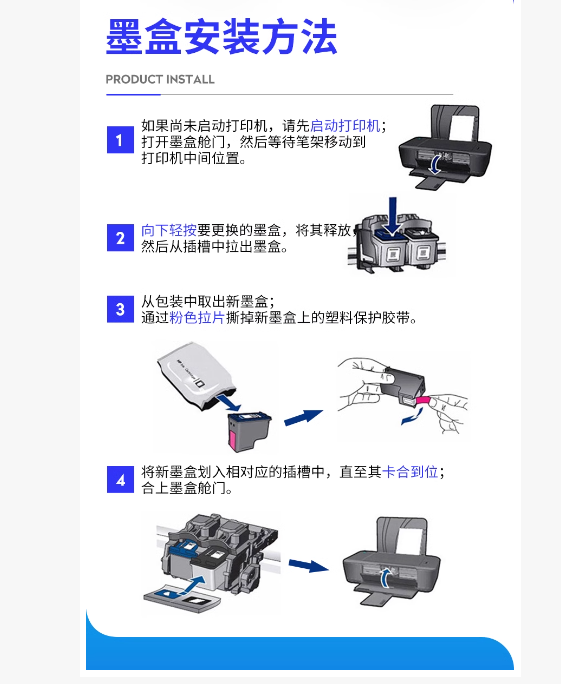 墨盒安装方法

PRODUCT INSTALL

1 如果尚未启动打印机，请先启动打印机；打开墨盒舱门，然后等待笔架移动到打印机中间位置。

2 向下轻按要更换的墨盒，将其释放然后从插槽中拉出墨盒。

3 从包装中取出新墨盒；通过粉色拉片撕掉新墨盒上的塑料保护胶带。

4 将新墨盒划入相对应的插槽中，直至其卡合到位；合上墨盒舱门。