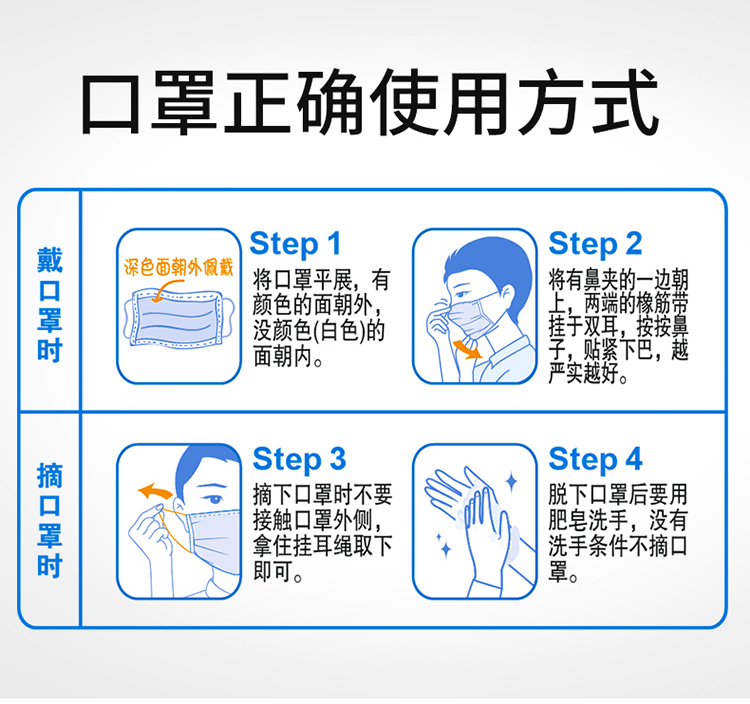 口罩正确使用方式

戴口罩时

深色面朝外佩戴

Step 1
将口罩平展，有颜色的面朝外，没颜色(白色)的面朝内。

Step 2
将有鼻夹的一边朝上，两端的橡筋带挂于双耳，按按鼻子，贴紧下巴，越严实越好。

摘口罩时

Step 3
摘下口罩时不要接触口罩外侧，拿住挂耳绳取下即可。

Step 4
脱下口罩后要用肥皂洗手，没有洗手条件不摘口罩。