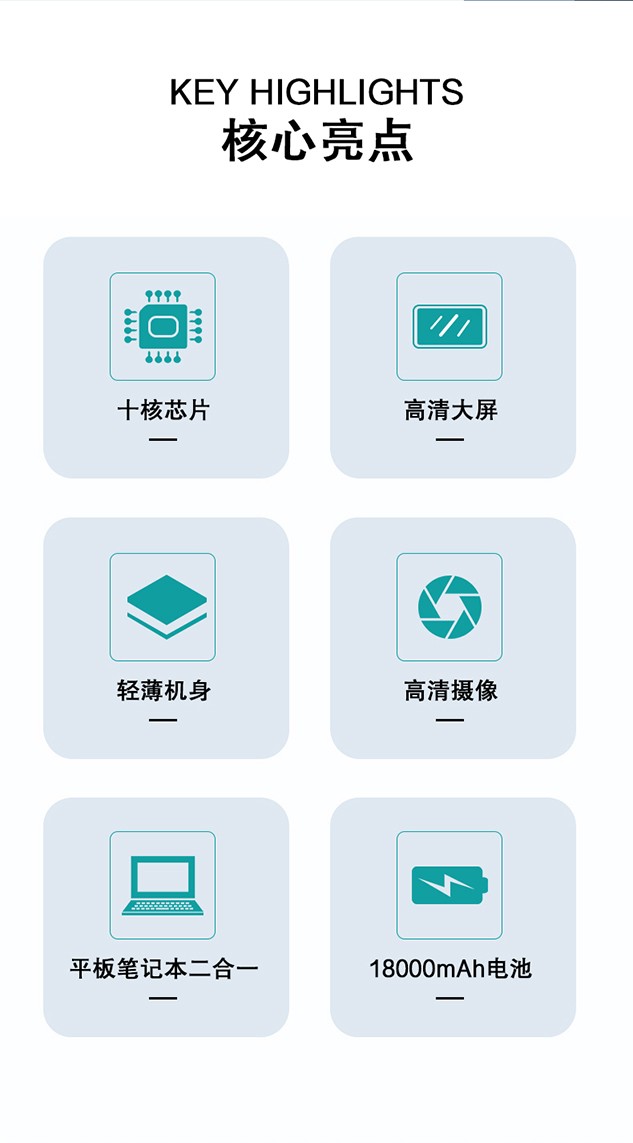 KEY HIGHLIGHTS
核心亮点

十核芯片

高清大屏

轻薄机身

高清摄像

平板笔记本二合一

18000mAh电池