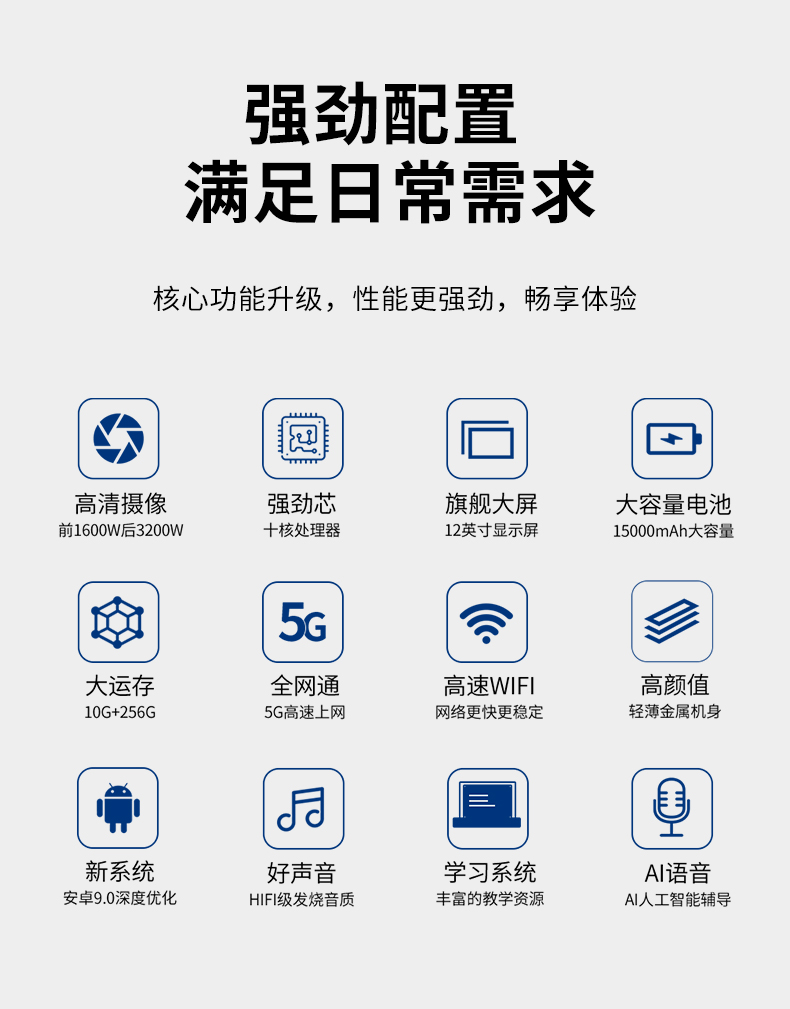 强劲配置
满足日常需求

核心功能升级，性能更强劲，畅享体验

高清摄像
前1600W后3200W

强劲芯
十核处理器

旗舰大屏
12英寸显示屏

大容量电池
15000mAh大容量

大运存
10G+256G

5G

全网通
5G高速上网

高速WIFI
网络更快更稳定

高颜值
轻薄金属机身

新系统
安卓9.0深度优化

好声音
HIFI级发烧音质

学习系统
丰富的教学资源

AI语音
AI人工智能辅导