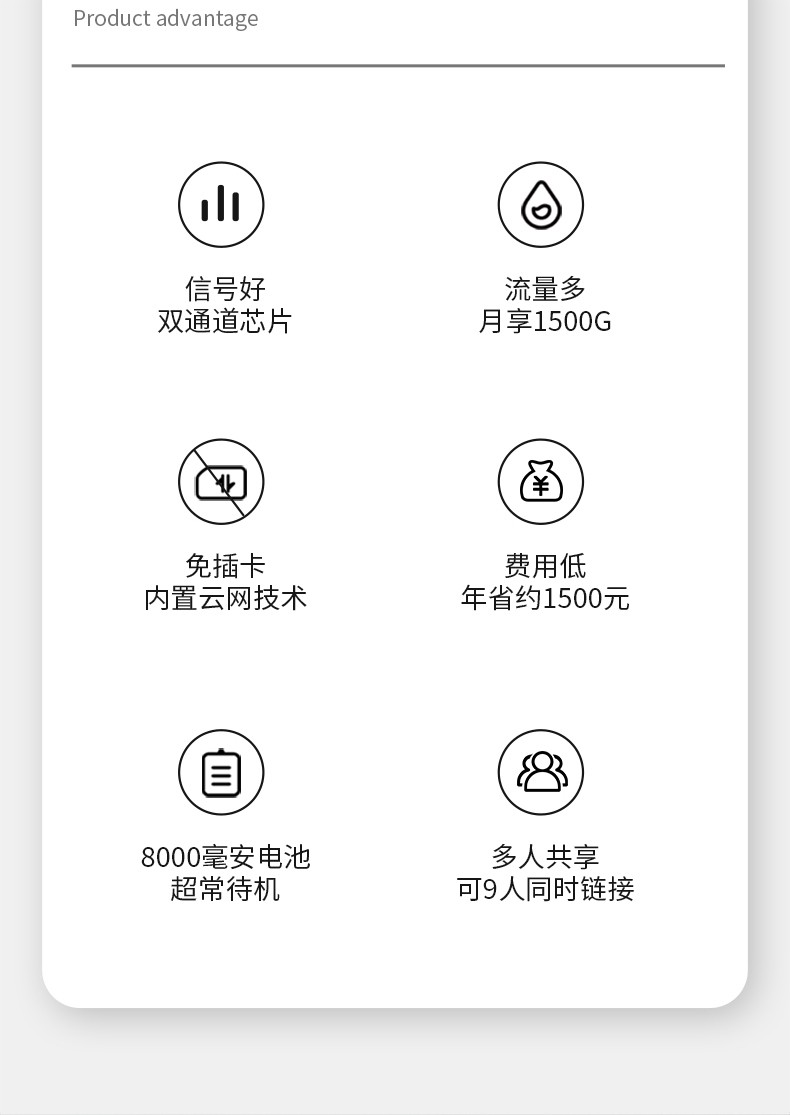 Product advantage

信号好
双通道芯片

流量多
月享1500G

免插卡
内置云网技术

费用低
年省约1500元

8000毫安电池
超常待机

多人共享
可9人同时链接