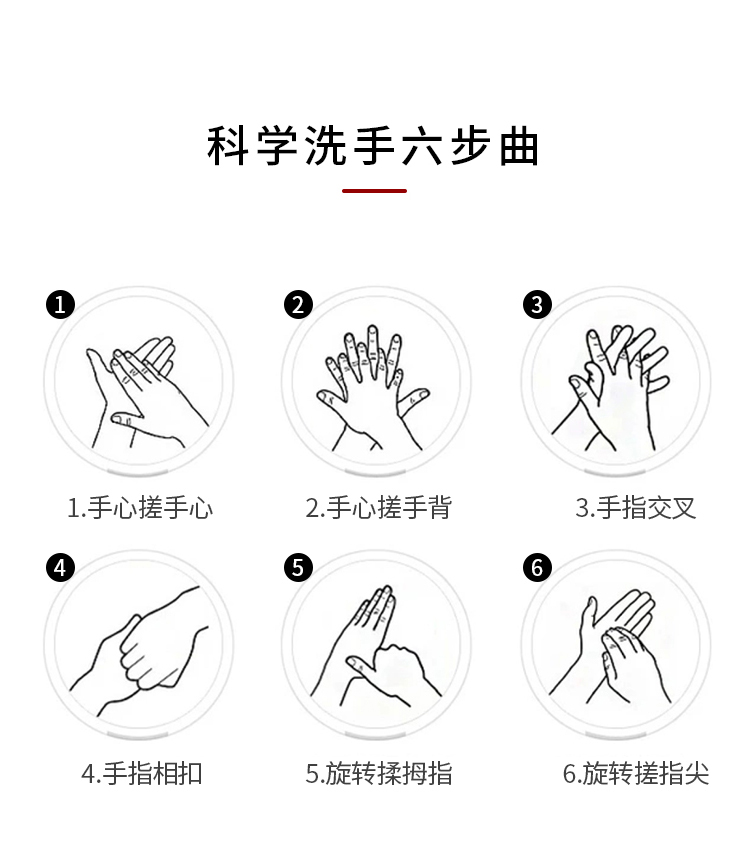 科学洗手六步曲

1

1.手心搓手心

2

2.手心搓手背

3

3.手指交叉

4

4.手指相扣

5

5.旋转揉拇指

6

6.旋转搓指尖