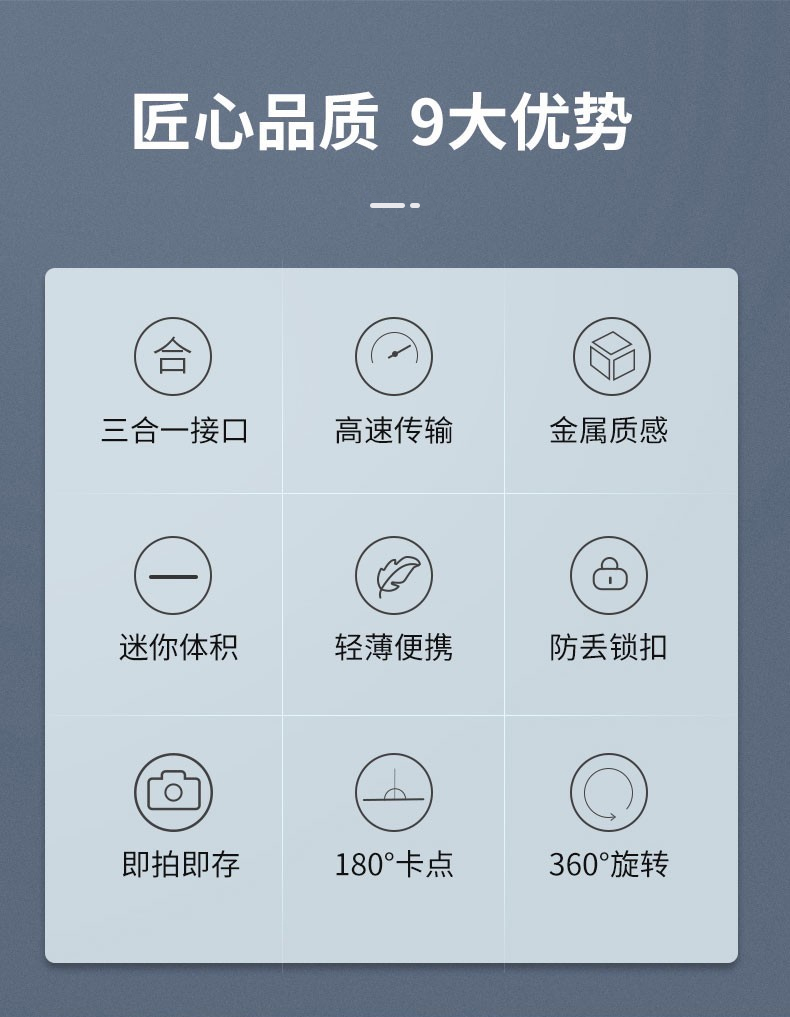 匠心品质 9大优势

合
三合一接口

高速传输

金属质感

迷你体积

轻薄便携

防丢锁扣

即拍即存

180°卡点

360°旋转