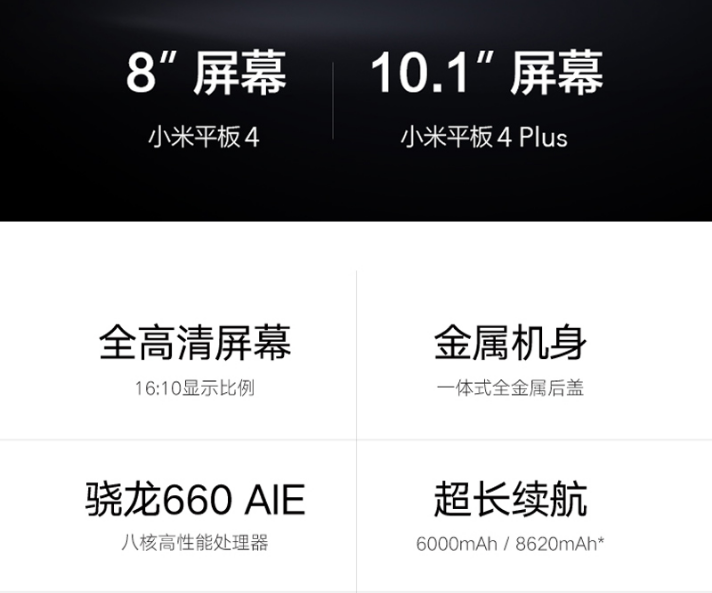 8" 屏幕
小米平板 4

10.1" 屏幕
小米平板 4 Plus

全高清屏幕
16:10显示比例

金属机身
一体式全金属后盖

骁龙660 AIE
八核高性能处理器

超长续航
6000mAh / 8620mAh*