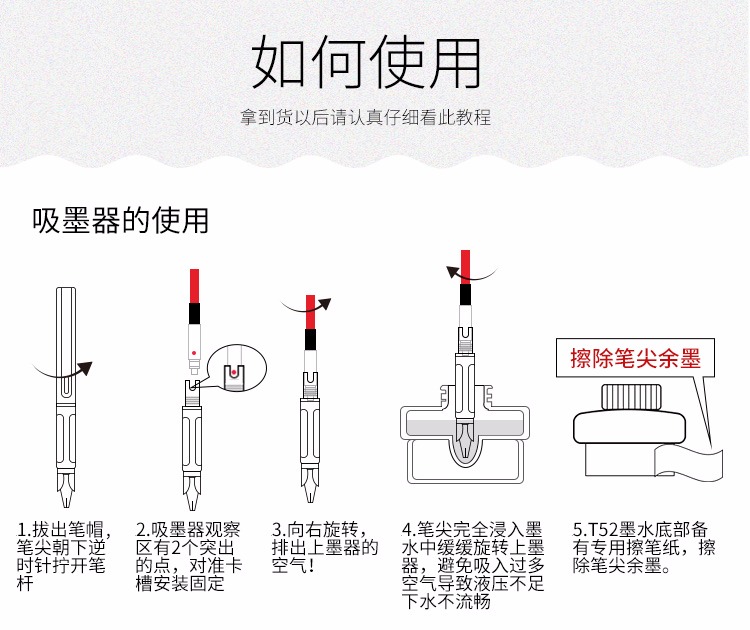 如何使用

拿到货以后请认真仔细看此教程

吸墨器的使用

擦除笔尖余墨

1.拔出笔帽，笔尖朝下逆时针拧开笔杆

2.吸墨器观察区有2个突出的点，对准卡槽安装固定

3.向右旋转，排出上墨器的空气！

4.笔尖完全浸入墨水中缓缓旋转上墨器，避免吸入过多空气导致液压不足下水不流畅

5.T52墨水底部备有专用擦笔纸，擦除笔尖余墨。