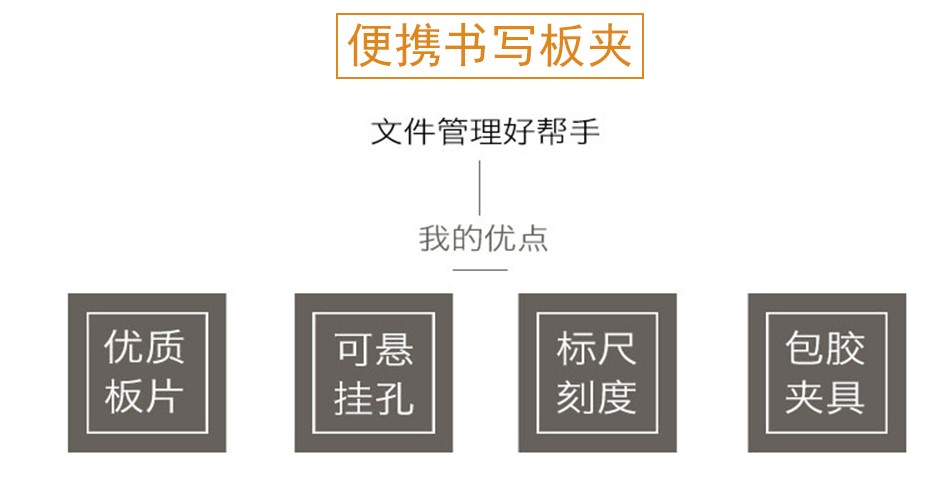 便携书写板夹

文件管理好帮手

我的优点

优质
板片

可悬
挂孔

标尺
刻度

包胶
夹具