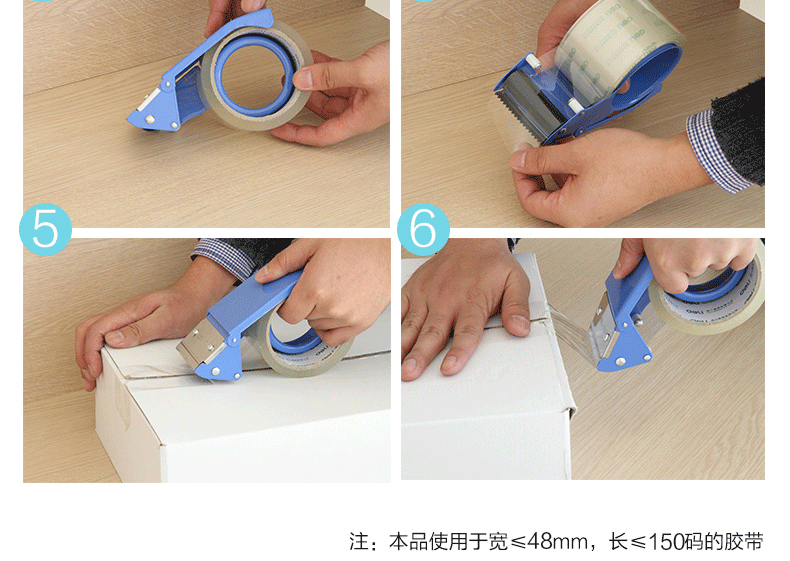 5

6

注：本品使用于宽≤48mm，长≤150码的胶带