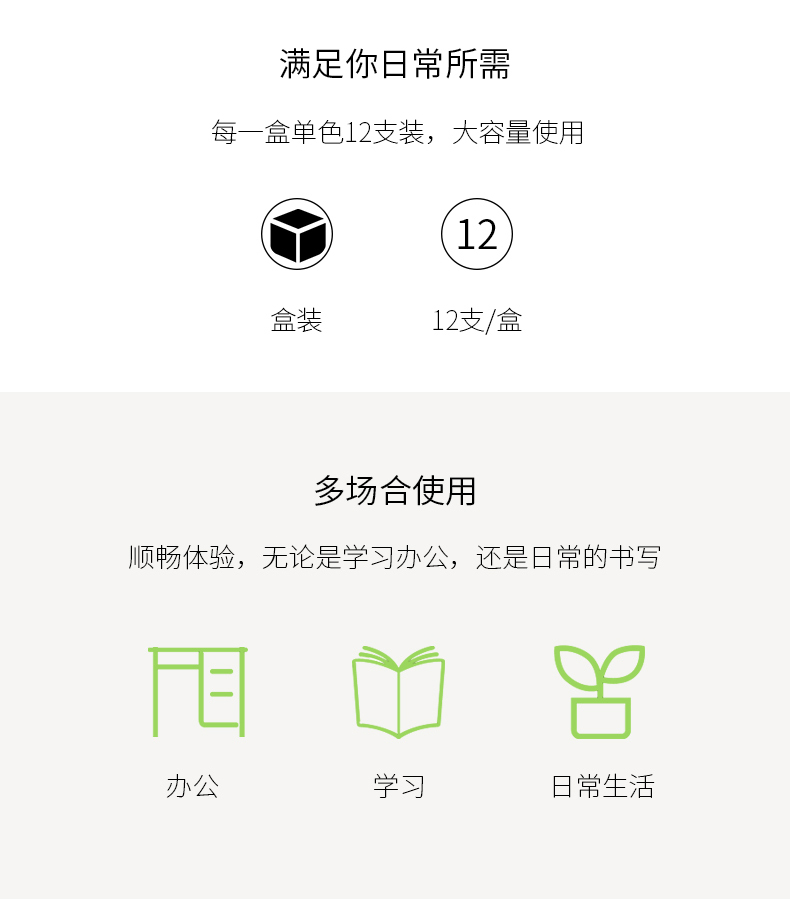 满足你日常所需

每一盒单色12支装，大容量使用

12

盒装 12支/盒

多场合使用

顺畅体验，无论是学习办公，还是日常的书写

办公 学习 日常生活