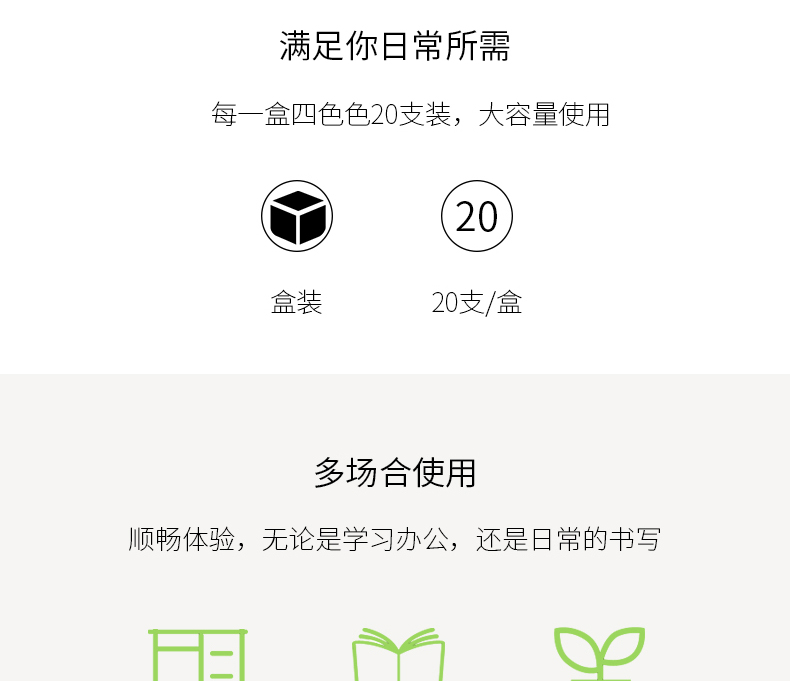 满足你日常所需

每一盒四色色20支装，大容量使用

20

盒装

20支/盒

多场合使用

顺畅体验，无论是学习办公，还是日常的书写