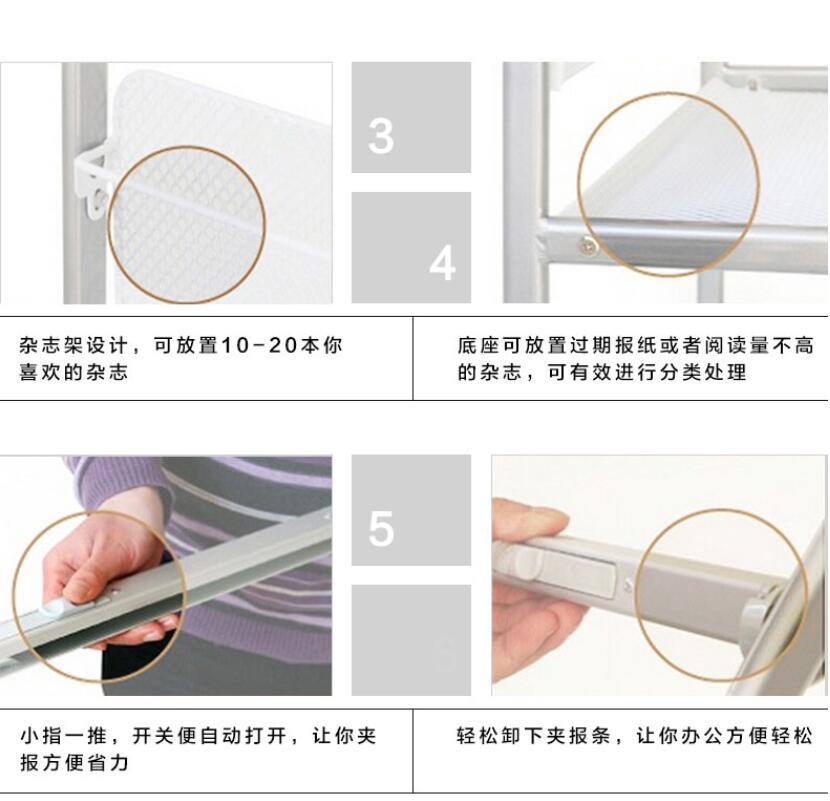 3

4

杂志架设计，可放置10-20本你喜欢的杂志

底座可放置过期报纸或者阅读量不高的杂志，可有效进行分类处理

5

小指一推，开关便自动打开，让你夹报方便省力

轻松卸下夹报条，让你办公方便轻松