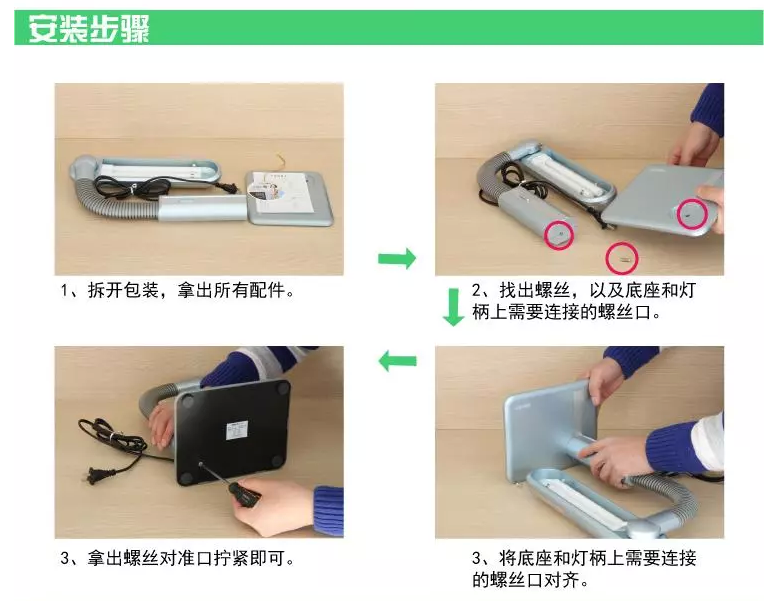 安装步骤

1、拆开包装，拿出所有配件。

2、找出螺丝，以及底座和灯柄上需要连接的螺丝口。

3、将底座和灯柄上需要连接的螺丝口对齐。

3、拿出螺丝对准口拧紧即可。