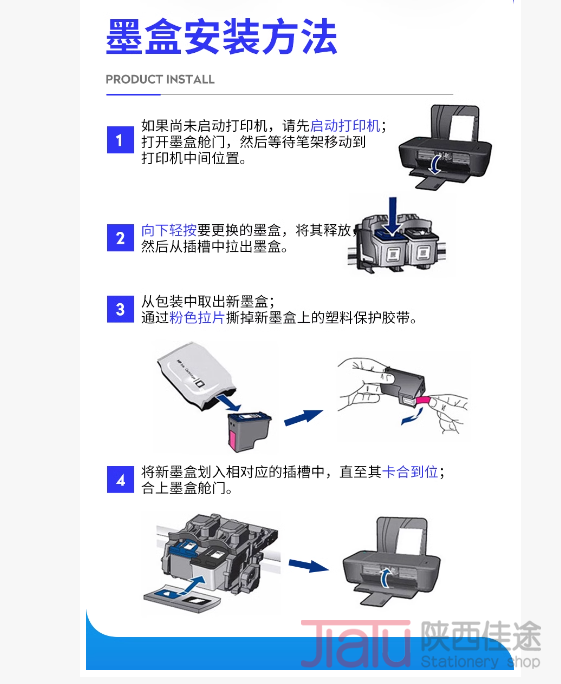 墨盒安装方法

PRODUCT INSTALL

1 如果尚未启动打印机，请先启动打印机；打开墨盒舱门，然后等待笔架移动到打印机中间位置。

2 向下轻按要更换的墨盒，将其释放然后从插槽中拉出墨盒。

3 从包装中取出新墨盒；通过粉色拉片撕掉新墨盒上的塑料保护胶带。

4 将新墨盒划入相对应的插槽中，直至其卡合到位；合上墨盒舱门。

JiaTu 陕西佳途 Stationery shop